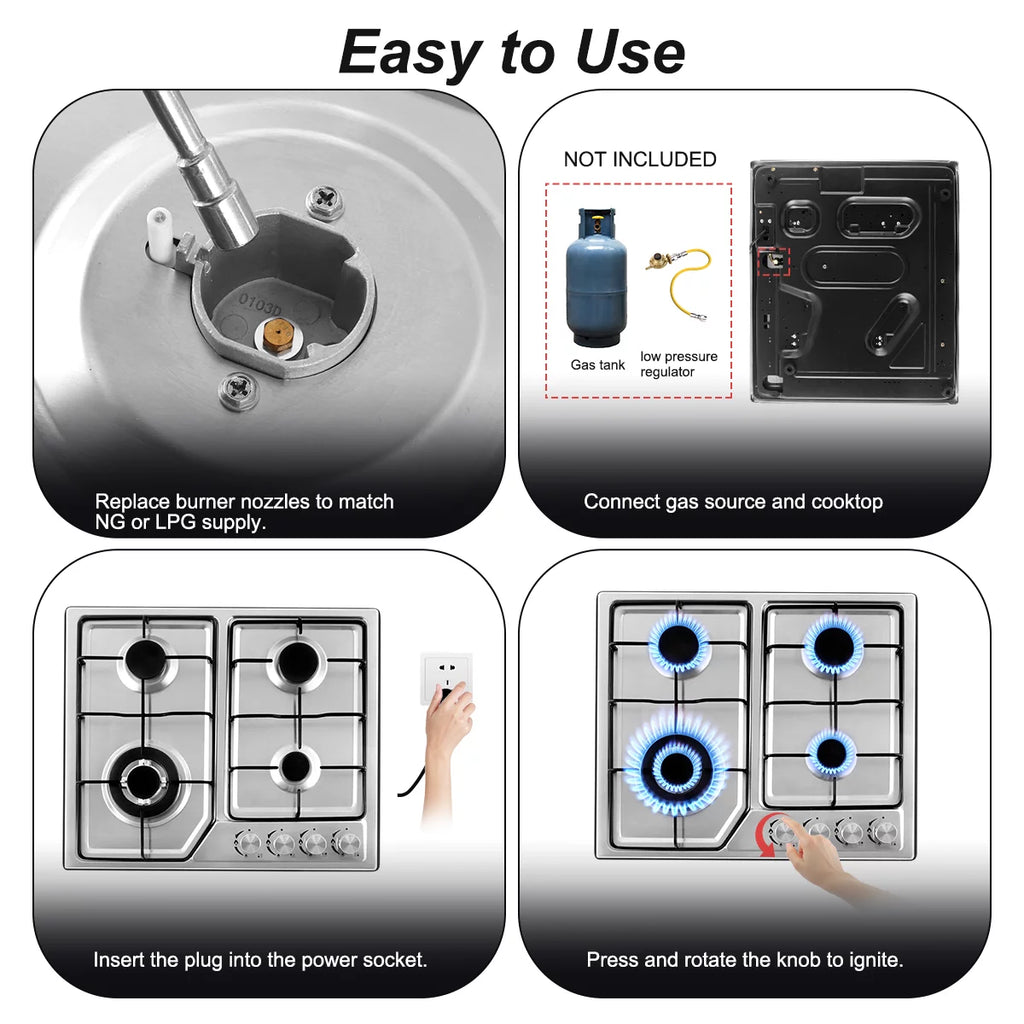 Easy to Use

01030

Replace burner nozzles to match NG or LPG supply.

NOT INCLUDED

Gas tank

low pressure regulator

Connect gas source and cooktop

Insert the plug into the power socket.

Press and rotate the knob to ignite.